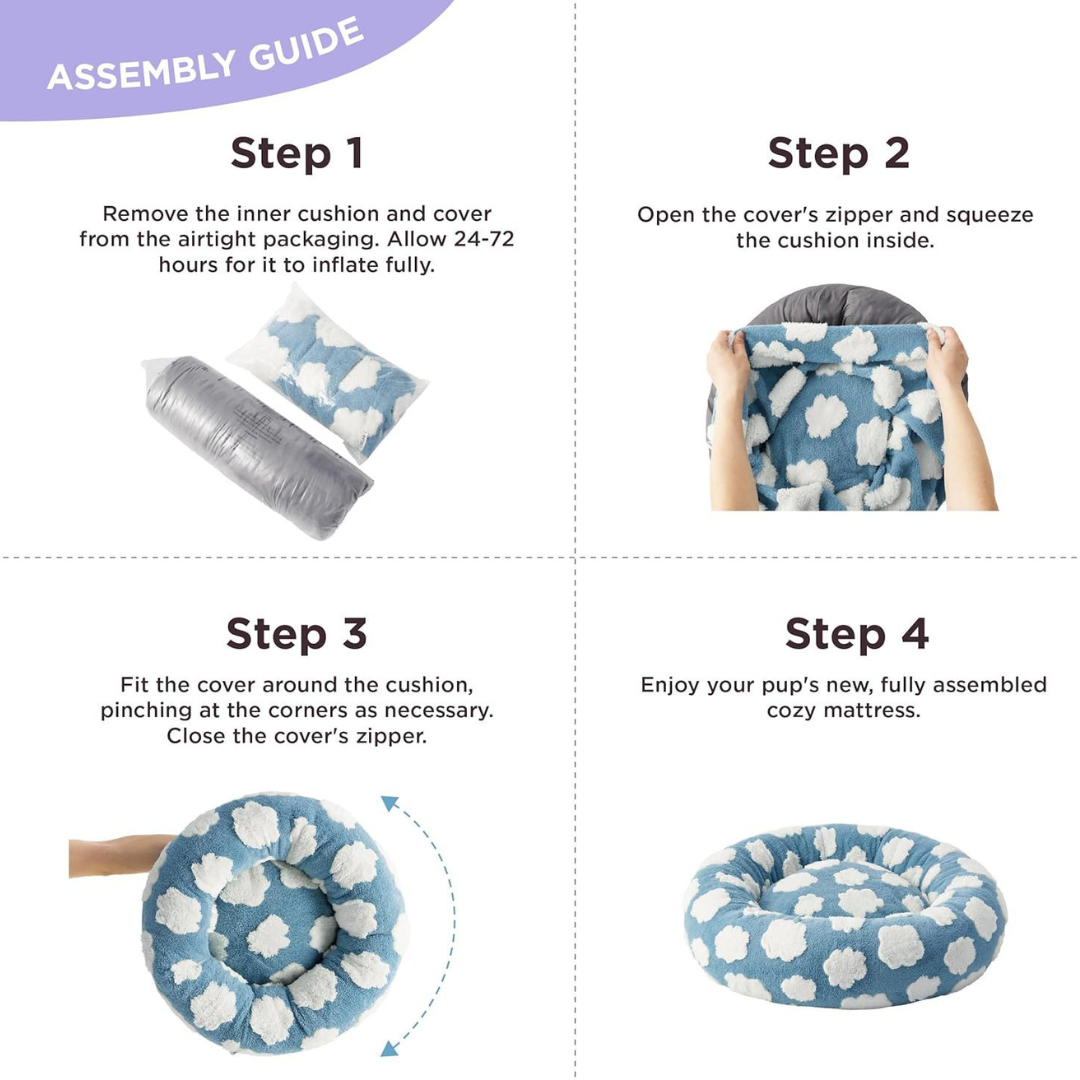 ASSEMBLY GUIDE

Step 1

Remove the inner cushion and cover from the airtight packaging. Allow 24-72 hours for it to inflate fully.

Step 2

Open the cover's zipper and squeeze the cushion inside.

Step 3

Fit the cover around the cushion, pinching at the corners as necessary. Close the cover's zipper.

Step 4

Enjoy your pup's new, fully assembled cozy mattress.