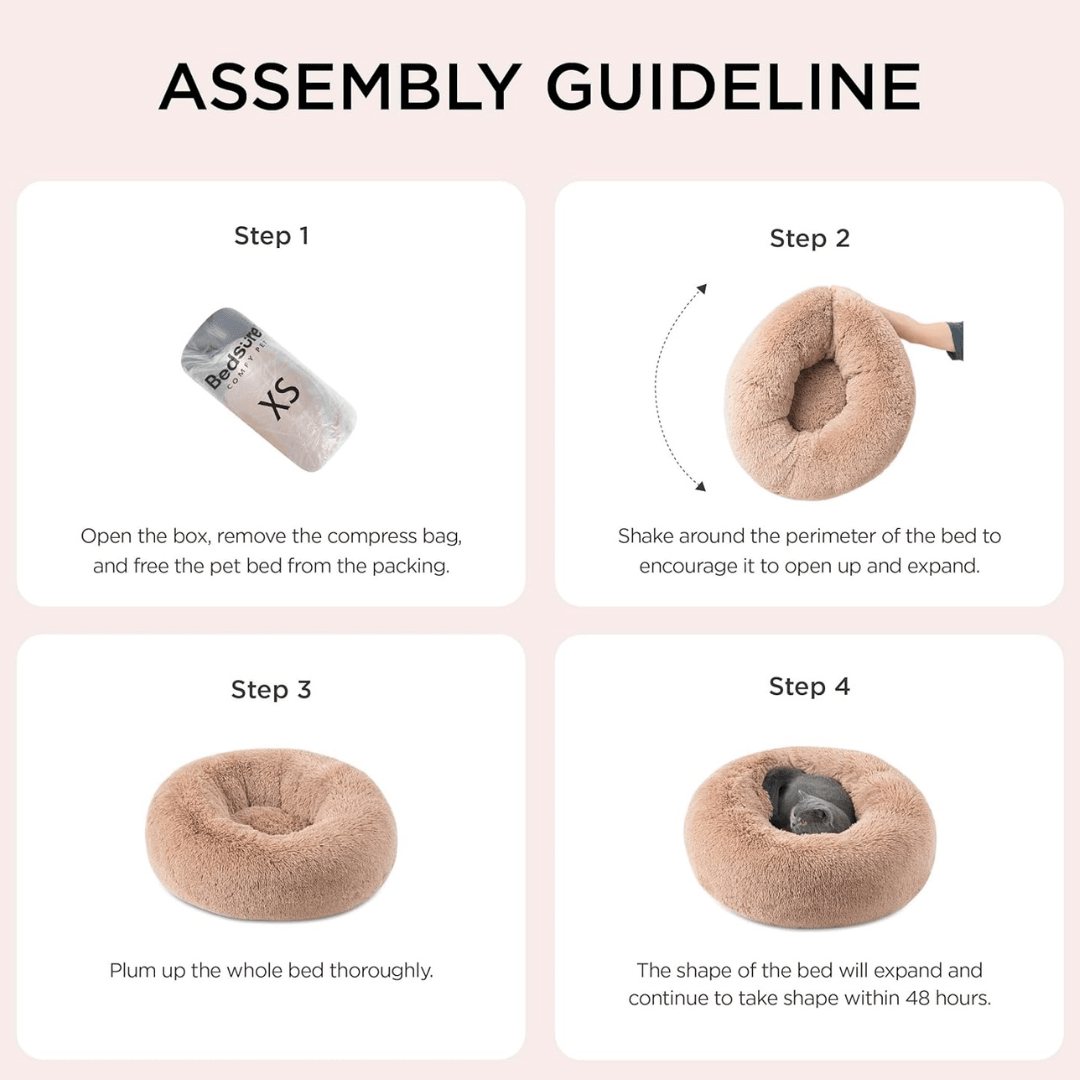 ASSEMBLY GUIDELINE

Step 1

Bedsure
COMFY PET
XS

Open the box, remove the compress bag, and free the pet bed from the packing.

Step 2

Shake around the perimeter of the bed to encourage it to open up and expand.

Step 3

Plum up the whole bed thoroughly.

Step 4

The shape of the bed will expand and continue to take shape within 48 hours.